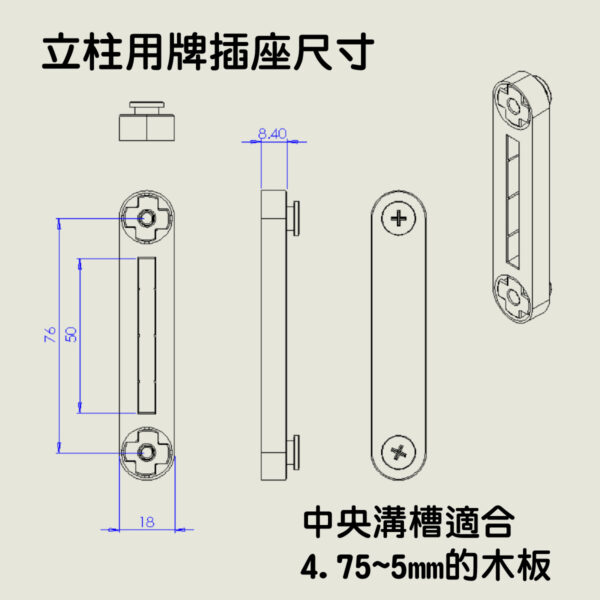 立柱用牌插座尺寸

8.40

76

50

18

中央溝槽適合
4.75~5㎜的木板